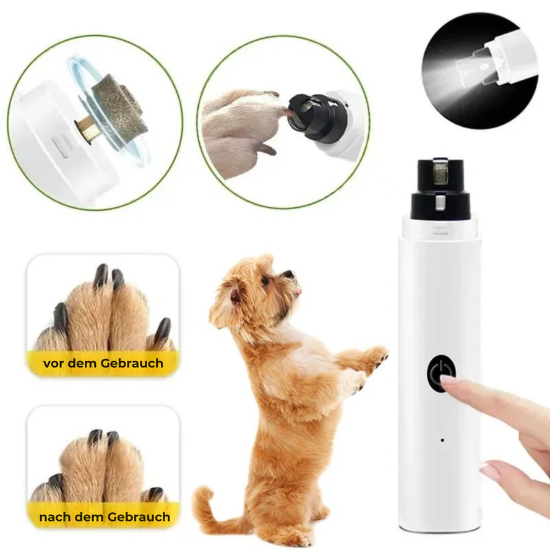 vor dem Gebrauch

nach dem Gebrauch